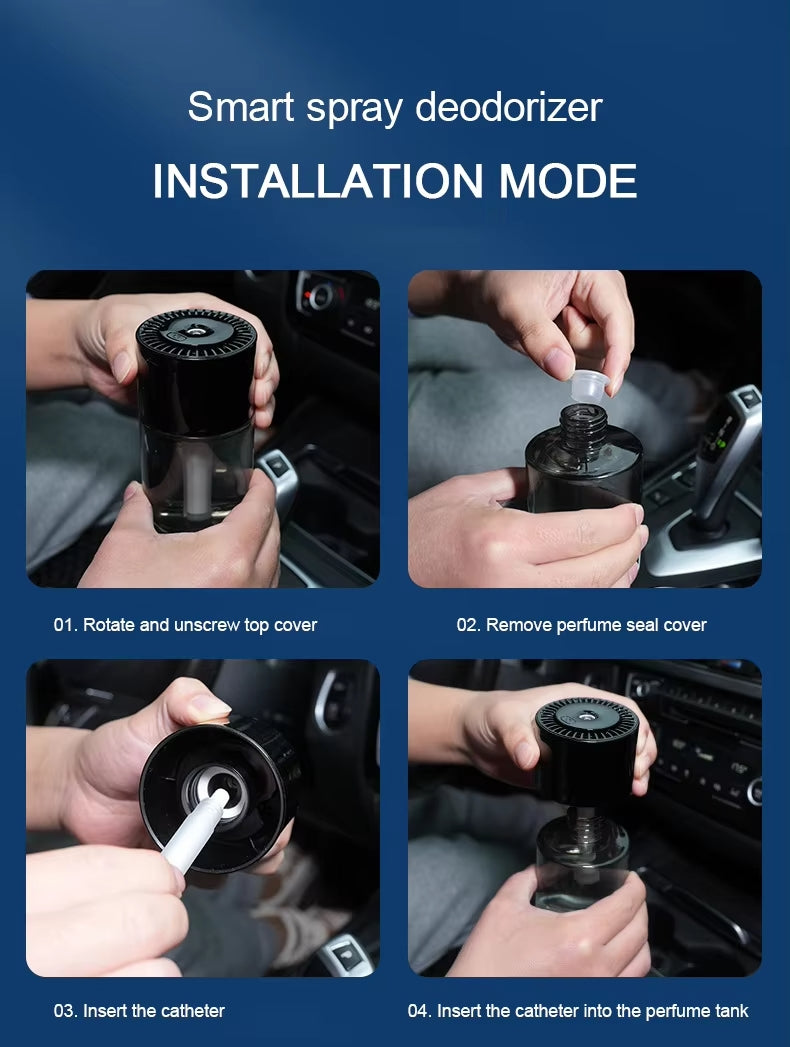 Smart spray deodorizer

INSTALLATION MODE

01. Rotate and unscrew top cover

02. Remove perfume seal cover

03. Insert the catheter

04. Insert the catheter into the perfume tank