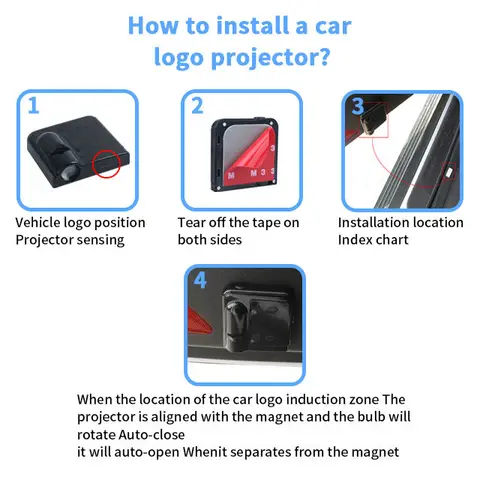 How to install a car logo projector?

1

Vehicle logo position
Projector sensing

2

M M 3 3 3

Tear off the tape on both sides

3

Installation location
Index chart

4

When the location of the car logo induction zone The projector is aligned with the magnet and the bulb will rotate Auto-close
it will auto-open Whenit separates from the magnet